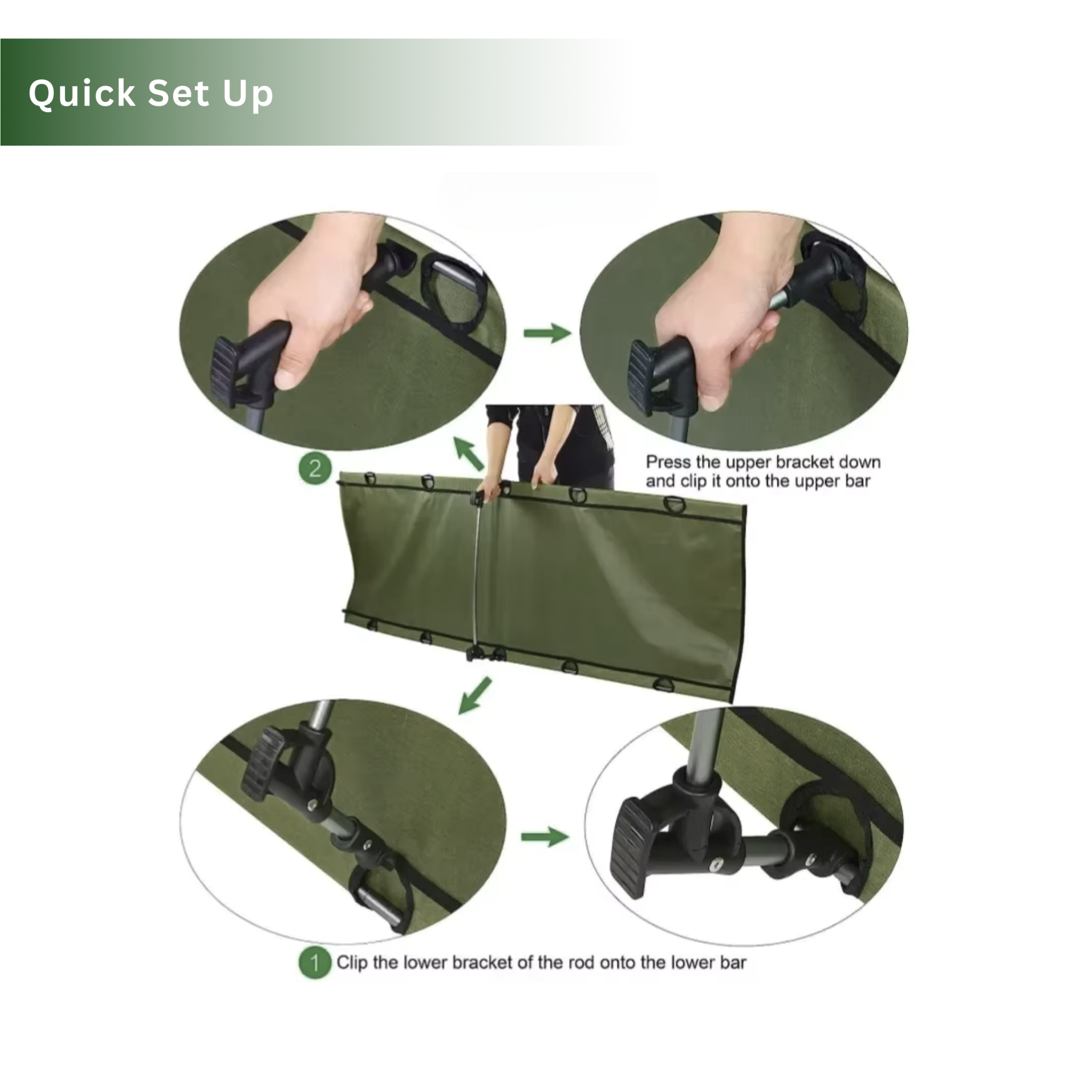 Quick Set Up

2

Press the upper bracket down and clip it onto the upper bar

1 Clip the lower bracket of the rod onto the lower bar