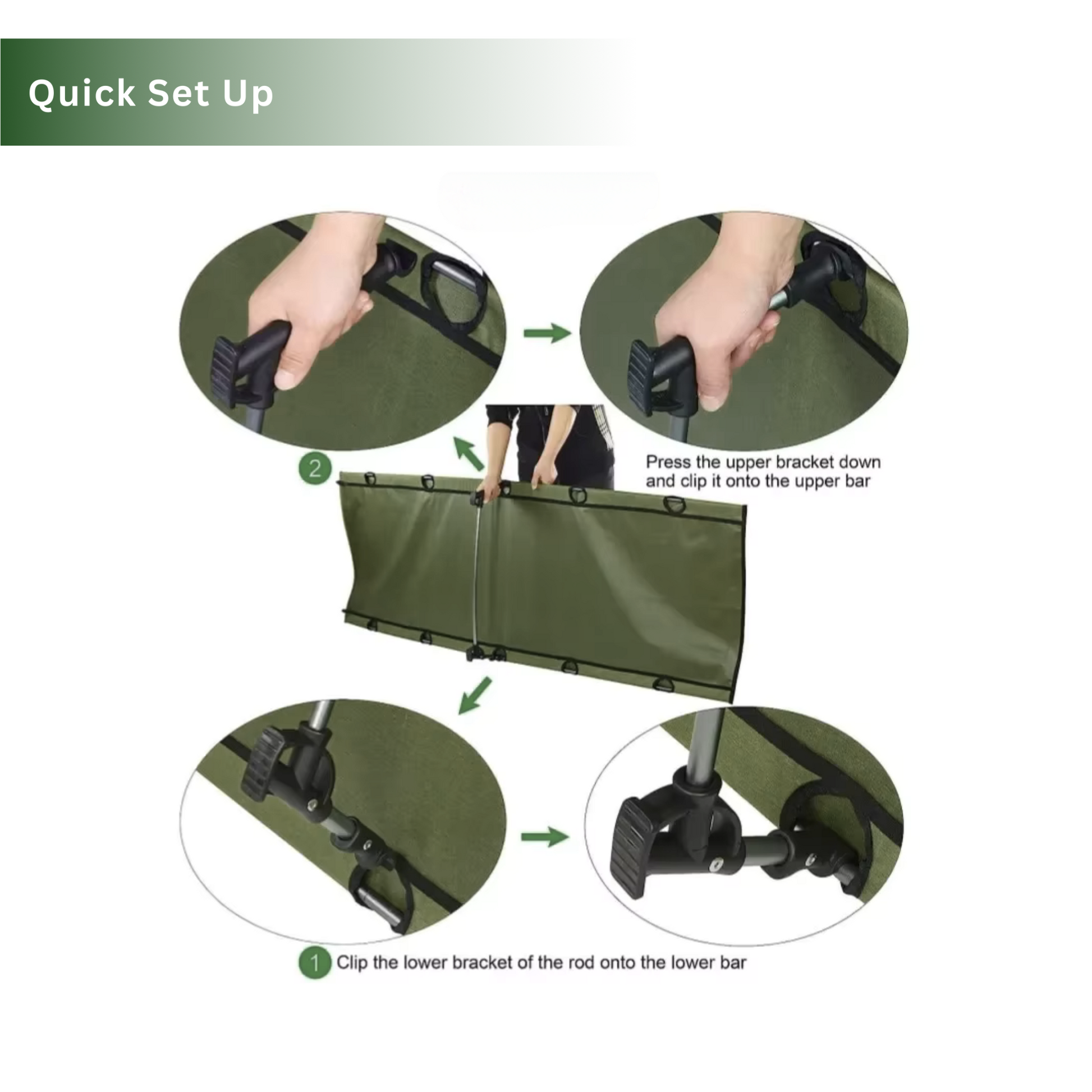 Quick Set Up

2

Press the upper bracket down and clip it onto the upper bar

1 Clip the lower bracket of the rod onto the lower bar