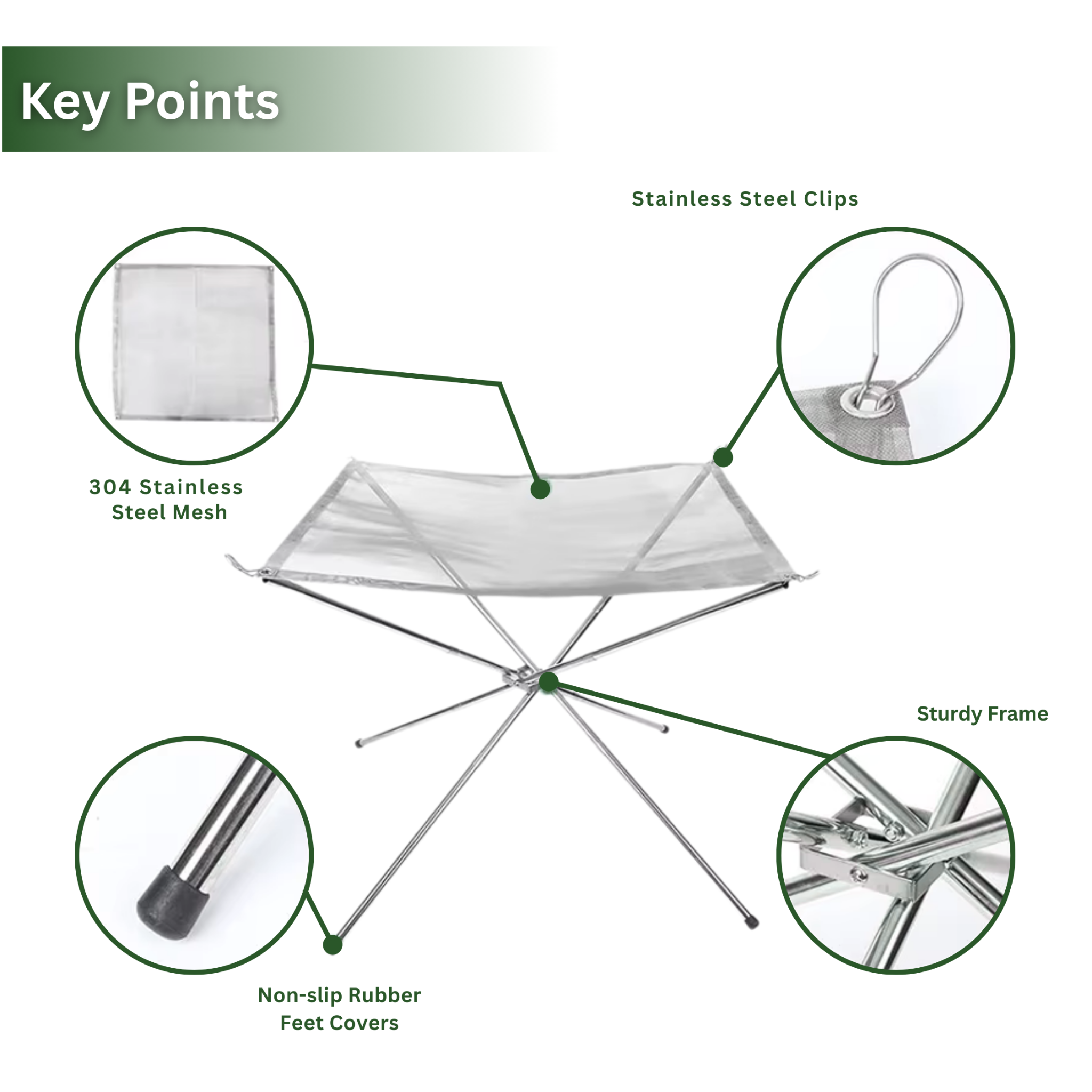 Key Points

Stainless Steel Clips

304 Stainless Steel Mesh

Sturdy Frame

Non-slip Rubber Feet Covers