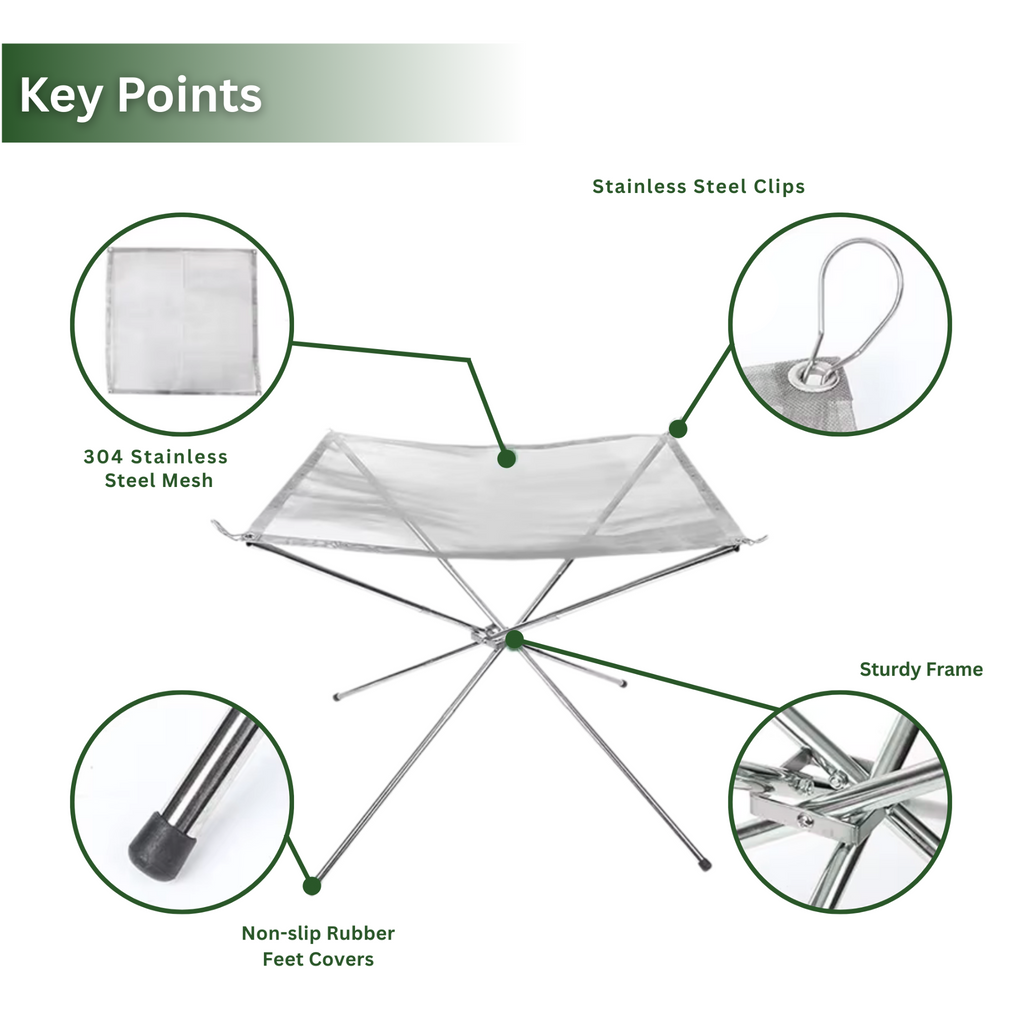 Key Points

Stainless Steel Clips

304 Stainless Steel Mesh

Sturdy Frame

Non-slip Rubber Feet Covers