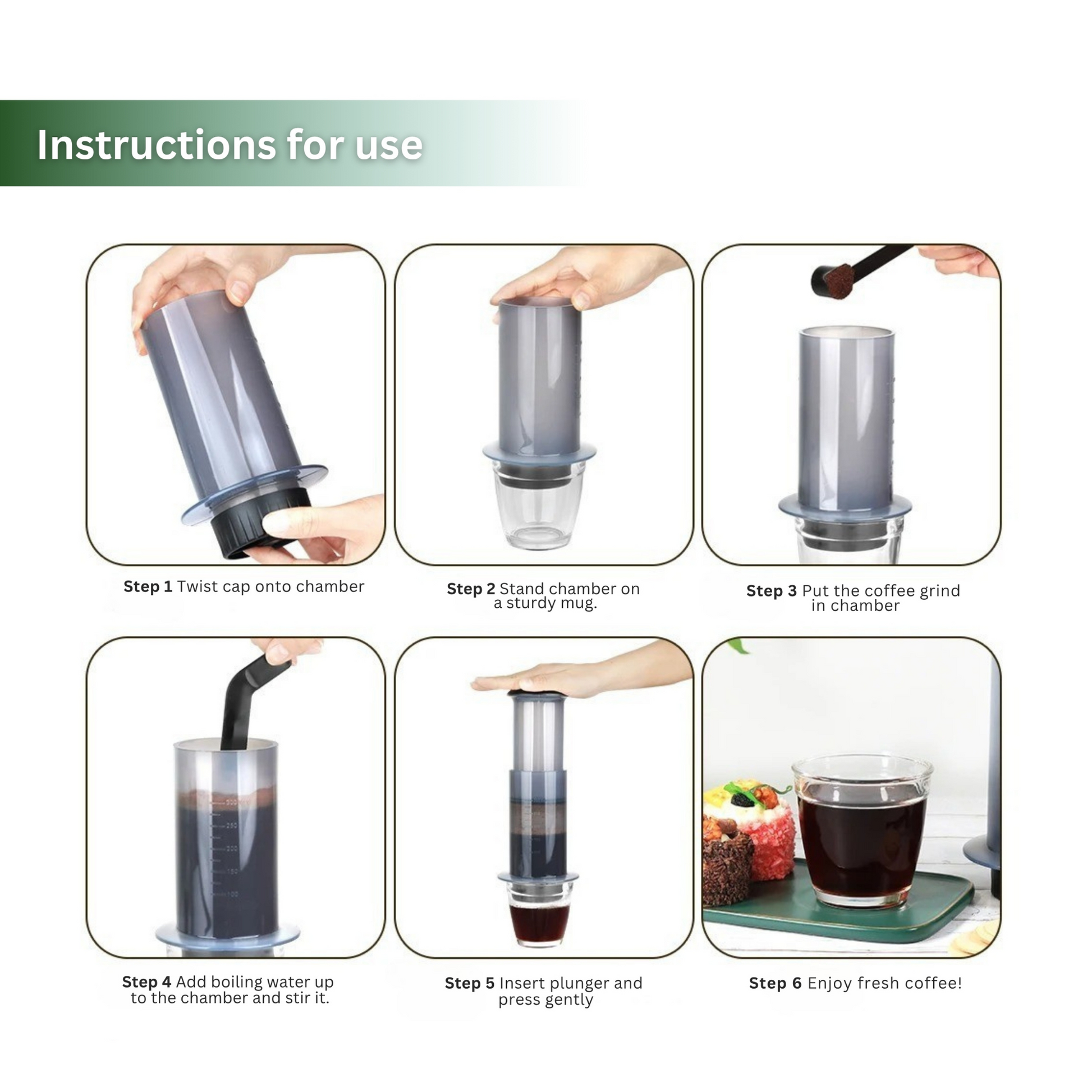 Instructions for use

Step 1 Twist cap onto chamber

Step 2 Stand chamber on a sturdy mug.

Step 3 Put the coffee grind in chamber

300
250
200
150
100

Step 4 Add boiling water up to the chamber and stir it.

Step 5 Insert plunger and press gently

Step 6 Enjoy fresh coffee!